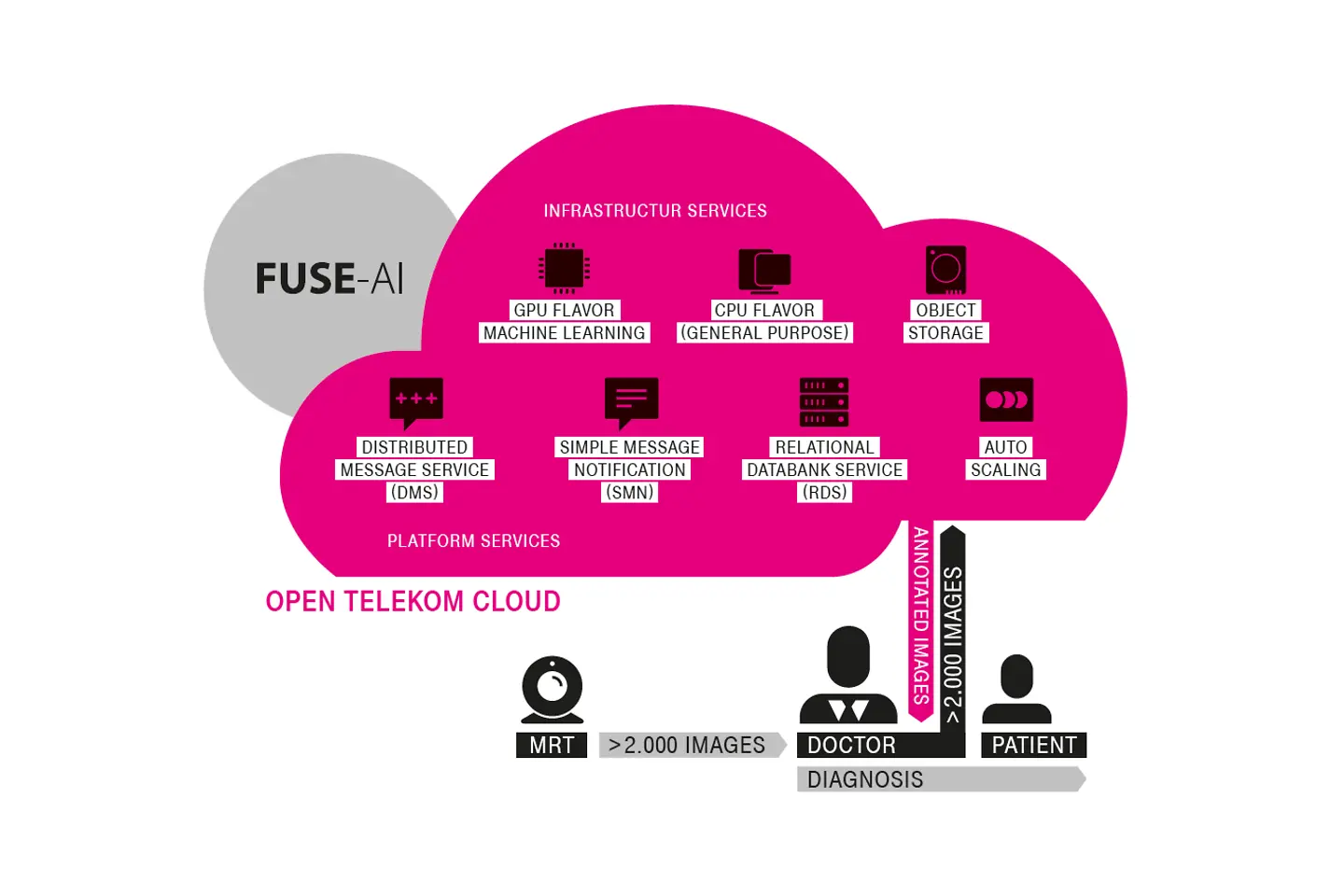 FUSE-AI

INFRASTRUCTUR SERVICES

GPU FLAVOR
MACHINE LEARNING

CPU FLAVOR
(GENERAL PURPOSE)

OBJECT
STORAGE

DISTRIBUTED
MESSAGE SERVICE
(DMS)

SIMPLE MESSAGE
NOTIFICATION
(SMN)

RELATIONAL
DATABANK SERVICE
(RDS)

AUTO
SCALING

PLATFORM SERVICES

OPEN TELEKOM CLOUD

ANNOTATED IMAGES

>2.000 IMAGES

MRT

>2.000 IMAGES

DOCTOR

PATIENT

DIAGNOSIS