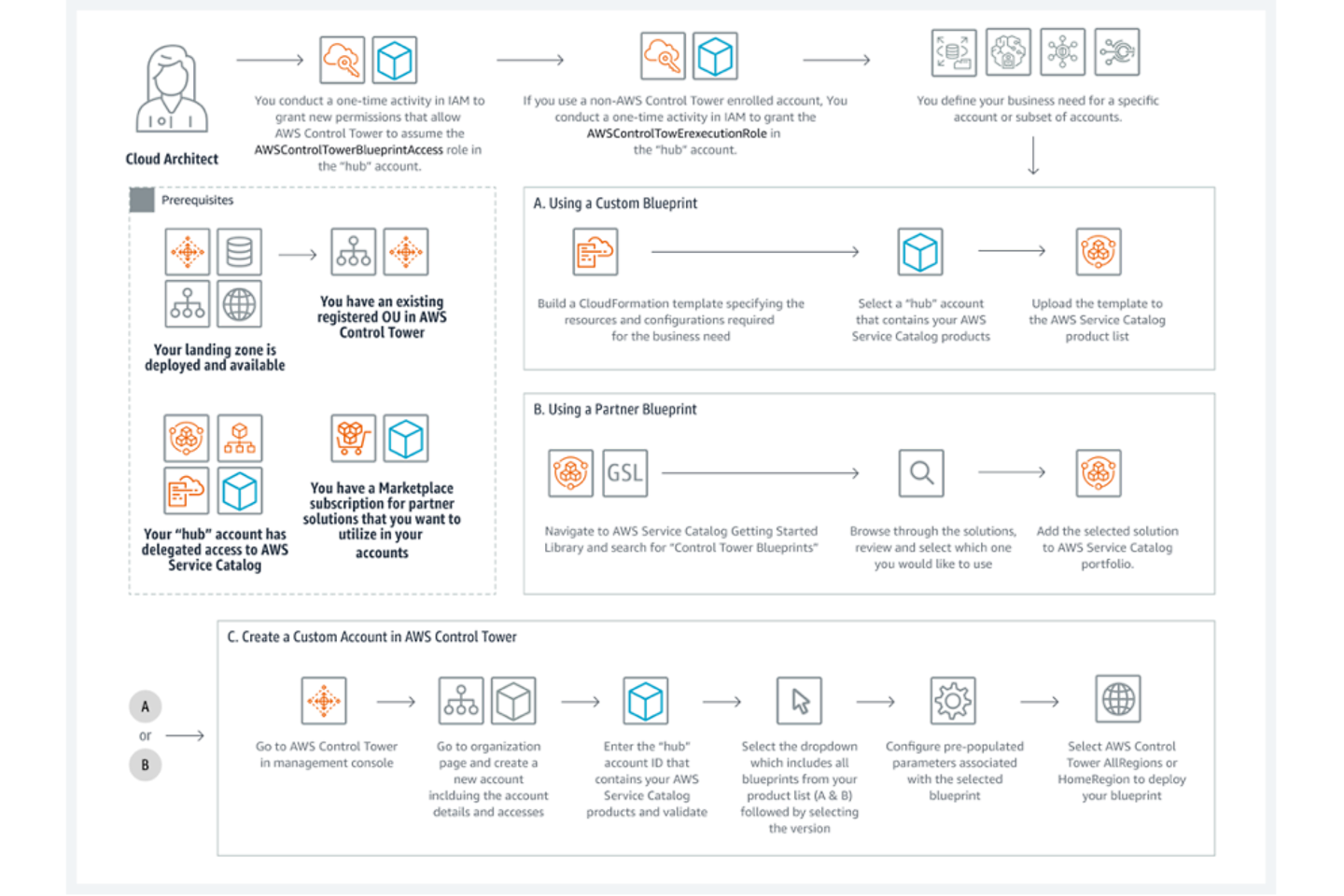 Cloud Architect

You conduct a one-time activity in IAM to grant new permissions that allow AWS Control Tower to assume the AWSControlTowerBlueprintAccess role in the "hub" account.

If you use a non-AWS Control Tower enrolled account, You conduct a one-time activity in IAM to grant the AWSControlTowErexecutionRole in the "hub" account.

You define your business need for a specific account or subset of accounts.

Prerequisites

Your landing zone is deployed and available

You have an existing registered OU in AWS Control Tower

Your "hub" account has delegated access to AWS Service Catalog

You have a Marketplace subscription for partner solutions that you want to utilize in your accounts

A. Using a Custom Blueprint

Build a CloudFormation template specifying the resources and configurations required for the business need

Select a "hub" account that contains your AWS Service Catalog products

Upload the template to the AWS Service Catalog product list

B. Using a Partner Blueprint

GSL

Navigate to AWS Service Catalog Getting Started Library and search for "Control Tower Blueprints"

Browse through the solutions, review and select which one you would like to use

Add the selected solution to AWS Service Catalog portfolio.

C. Create a Custom Account in AWS Control Tower

A

or

B

Go to AWS Control Tower in management console

Go to organization page and create a new account inclduing the account details and accesses

Enter the "hub" account ID that contains your AWS Service Catalog products and validate

Select the dropdown which includes all blueprints from your product list (A & B) followed by selecting the version

Configure pre-populated parameters associated with the selected blueprint

Select AWS Control Tower AllRegions or HomeRegion to deploy your blueprint